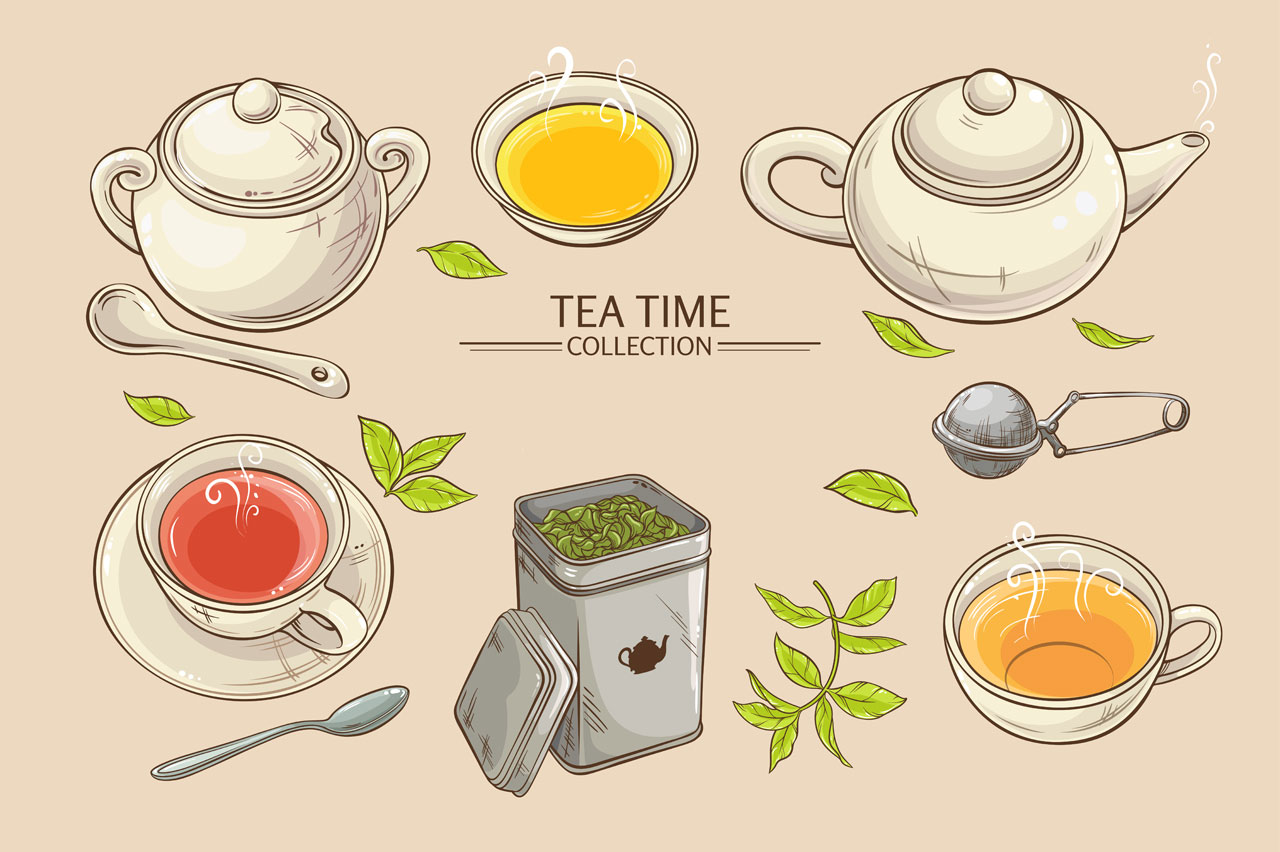 TEA TIME
COLLECTION